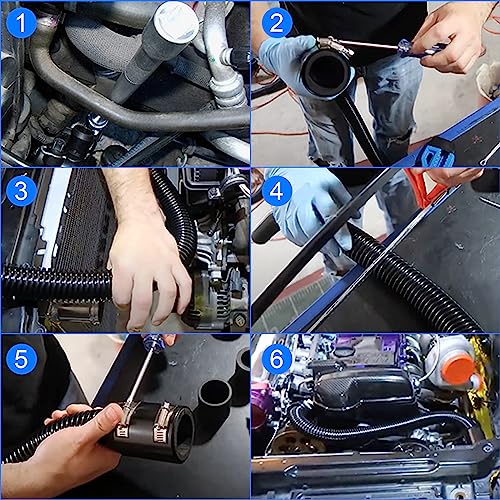 1
2
3
4
5
6