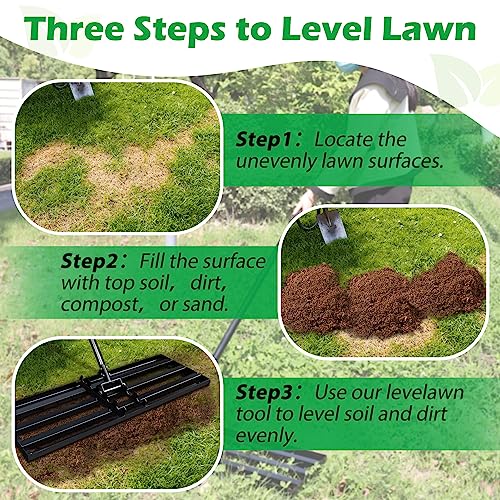 Three Steps to Level Lawn

Step1: Locate the unevenly lawn surfaces.

Step2: Fill the surface with top soil, dirt, compost, or sand.

Step3: Use our levelawn tool to level soil and dirt evenly.