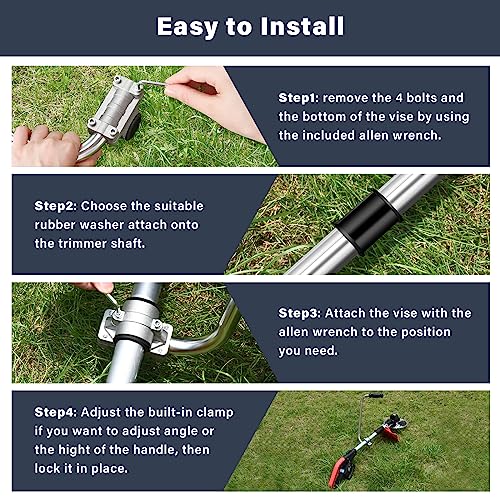 Easy to Install

Step1: remove the 4 bolts and the bottom of the vise by using the included allen wrench.

Step2: Choose the suitable rubber washer attach onto the trimmer shaft.

Step3: Attach the vise with the allen wrench to the position you need.

Step4: Adjust the built-in clamp if you want to adjust angle or the hight of the handle, then lock it in place.