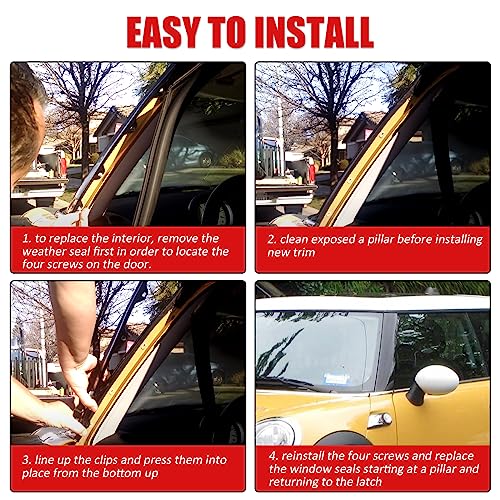 EASY TO INSTALL

1. to replace the interior, remove the weather seal first in order to locate the four screws on the door.

2. clean exposed a pillar before installing new trim

3. line up the clips and press them into place from the bottom up

4. reinstall the four screws and replace the window seals starting at a pillar and returning to the latch