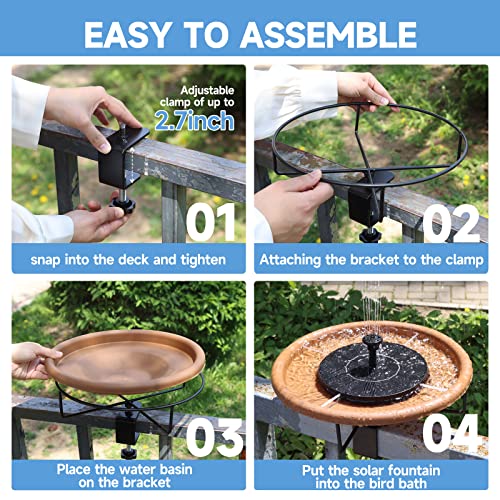 EASY TO ASSEMBLE

Adjustable clamp of up to 2.7inch

01

snap into the deck and tighten

02

Attaching the bracket to the clamp

03

Place the water basin on the bracket

04

Put the solar fountain into the bird bath