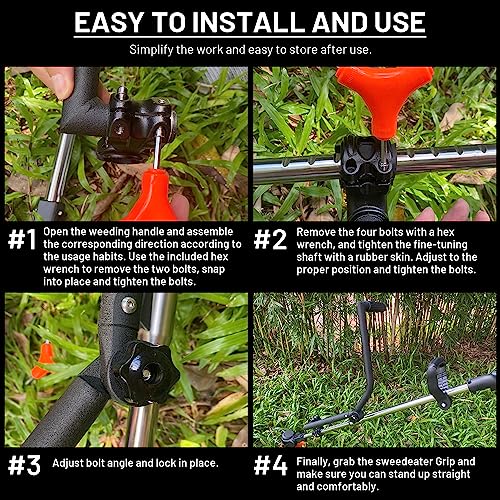 EASY TO INSTALL AND USE

Simplify the work and easy to store after use.

#1 Open the weeding handle and assemble the corresponding direction according to the usage habits. Use the included hex wrench to remove the two bolts, snap into place and tighten the bolts.

#2 Remove the four bolts with a hex wrench, and tighten the fine-tuning shaft with a rubber skin. Adjust to the proper position and tighten the bolts.

#3 Adjust bolt angle and lock in place.

#4 Finally, grab the sweedeater Grip and make sure you can stand up straight and comfortably.