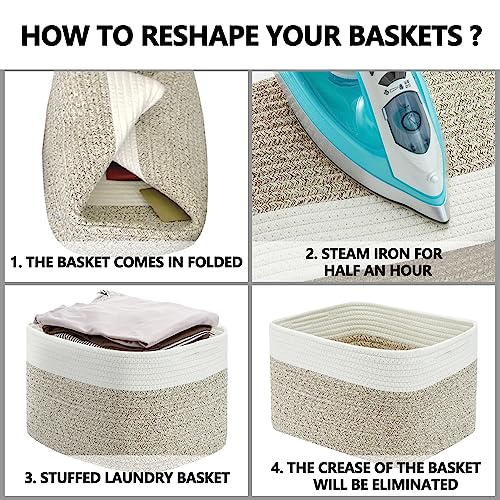 HOW TO RESHAPE YOUR BASKETS ?

1. THE BASKET COMES IN FOLDED

2. STEAM IRON FOR HALF AN HOUR

3. STUFFED LAUNDRY BASKET

4. THE CREASE OF THE BASKET WILL BE ELIMINATED