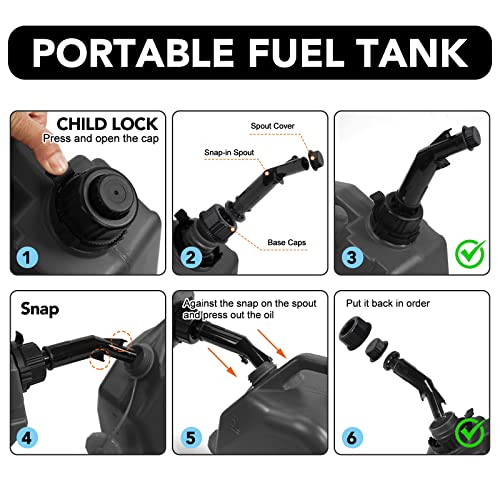 PORTABLE FUEL TANK

CHILD LOCK
Press and open the cap

1

Spout Cover

Snap-in Spout

Base Caps

2

3

Snap

4

Against the snap on the spout and press out the oil

5

Put it back in order

6