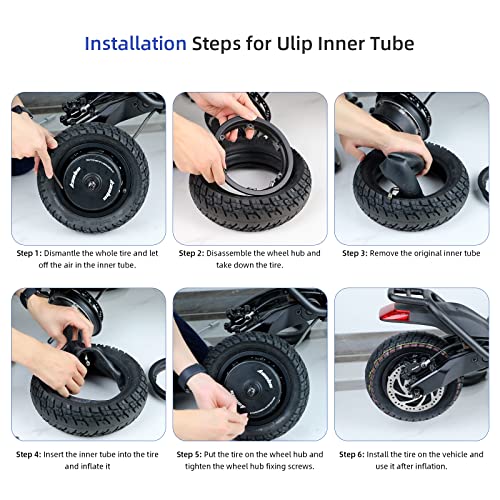 Installation Steps for Ulip Inner Tube

Step 1: Dismantle the whole tire and let off the air in the inner tube.

Step 2: Disassemble the wheel hub and take down the tire.

Step 3: Remove the original inner tube

Step 4: Insert the inner tube into the tire and inflate it

Step 5: Put the tire on the wheel hub and tighten the wheel hub fixing screws.

Step 6: Install the tire on the vehicle and use it after inflation.