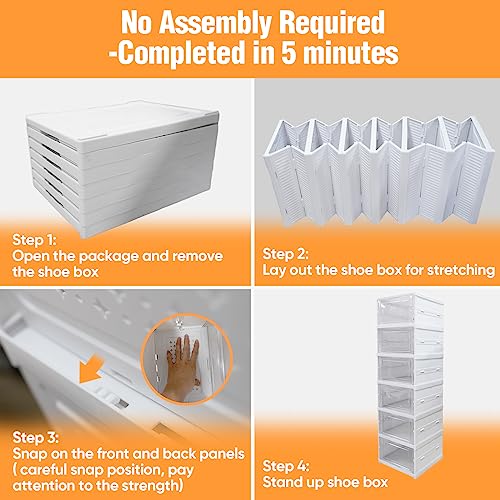 No Assembly Required
-Completed in 5 minutes

Step 1:
Open the package and remove the shoe box

Step 2:
Lay out the shoe box for stretching

Step 3:
Snap on the front and back panels ( careful snap position, pay attention to the strength)

Step 4:
Stand up shoe box