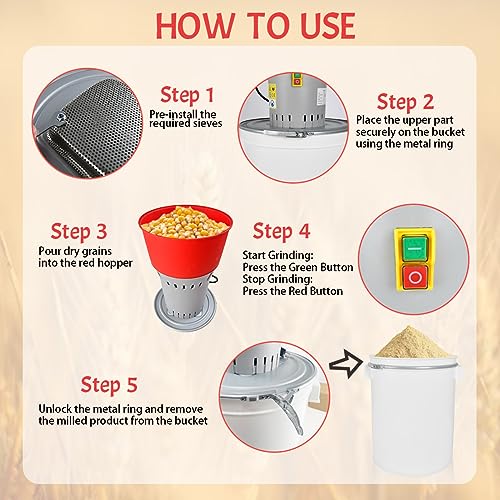 HOW TO USE

Step 1
Pre-install the required sieves

Step 2
Place the upper part securely on the bucket using the metal ring

Step 3
Pour dry grains into the red hopper

Step 4
Start Grinding:
Press the Green Button
Stop Grinding:
Press the Red Button

Step 5
Unlock the metal ring and remove the milled product from the bucket