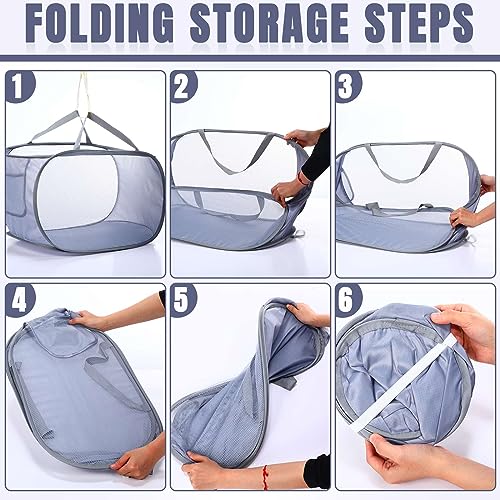 FOLDING STORAGE STEPS

1

2

3

4

5

6