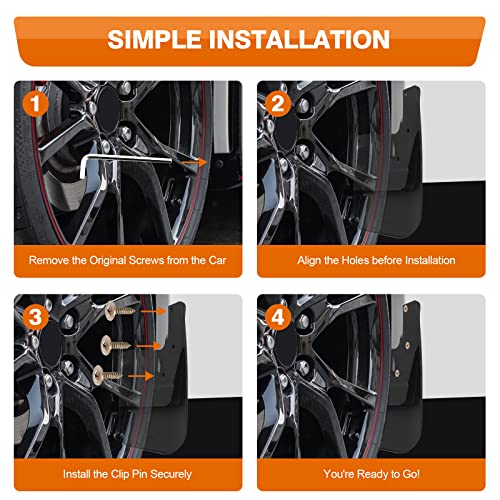 SIMPLE INSTALLATION

1

Remove the Original Screws from the Car

2

Align the Holes before Installation

3

Install the Clip Pin Securely

4

You're Ready to Go!