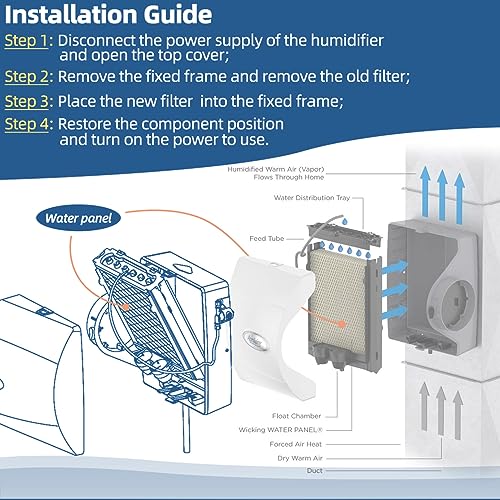 Installation Guide

Step 1: Disconnect the power supply of the humidifier and open the top cover;

Step 2: Remove the fixed frame and remove the old filter;

Step 3: Place the new filter into the fixed frame;

Step 4: Restore the component position and turn on the power to use.

Water panel

Humidified Warm Air (Vapor) Flows Through Home

Water Distribution Tray

Feed Tube

Float Chamber

Wicking WATER PANEL®

Forced Air Heat

Dry Warm Air

Duct