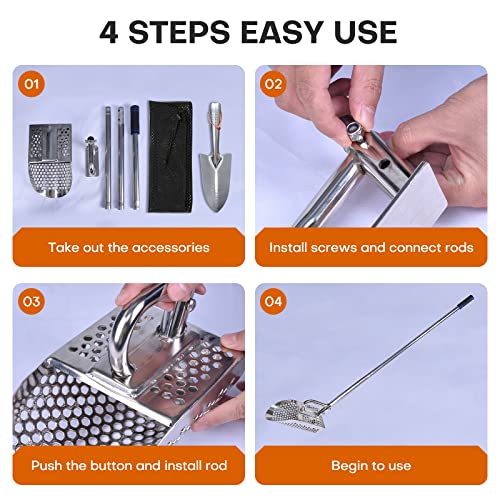 4 STEPS EASY USE

01

Take out the accessories

02

Install screws and connect rods

03

Push the button and install rod

04

Begin to use