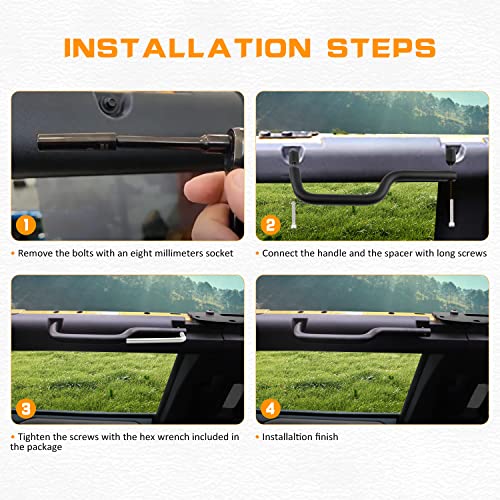 INSTALLATION STEPS

1

• Remove the bolts with an eight millimeters socket

2

• Connect the handle and the spacer with long screws

3

• Tighten the screws with the hex wrench included in the package

4

• Installaltion finish