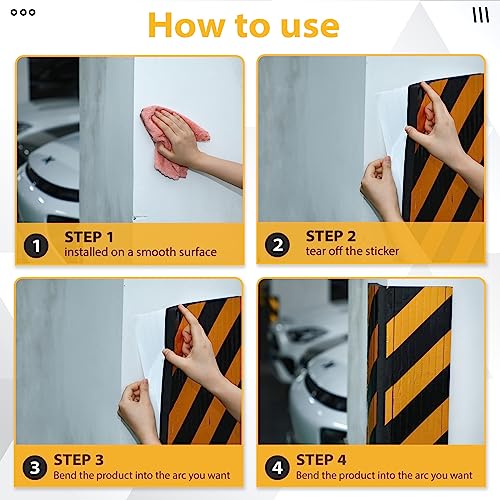 How to use

1 STEP 1
installed on a smooth surface

2 STEP 2
tear off the sticker

3 STEP 3
Bend the product into the arc you want

4 STEP 4
Bend the product into the arc you want