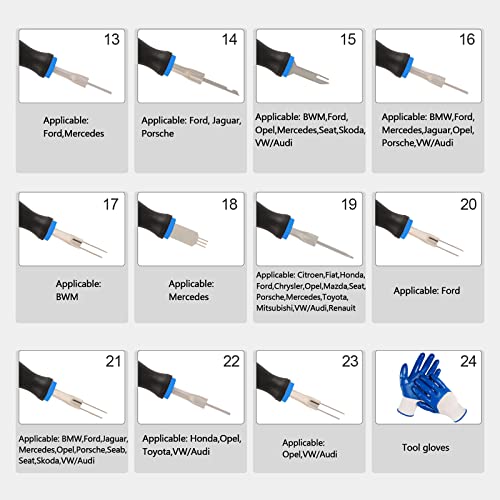 13

Applicable: Ford,Mercedes

14

Applicable: Ford, Jaguar, Porsche

15

Applicable: BWM,Ford, Opel,Mercedes,Seat,Skoda, VW/Audi

16

Applicable: BMW,Ford, Mercedes,Jaguar,Opel, Porsche,VW/Audi

17

Applicable: BWM

18

Applicable: Mercedes

19

Applicable: Citroen,Fiat,Honda, Ford,Chrysler,Opel,Mazda,Seat, Porsche,Mercedes,Toyota, Mitsubishi,VW/Audi,Renauit

20

Applicable: Ford

21

Applicable: BMW,Ford,Jaguar, Mercedes,Opel,Porsche,Seab, Seat,Skoda,VW/Audi

22

Applicable: Honda,Opel, Toyota,VW/Audi

23

Applicable: Opel,VW/Audi

24

Tool gloves