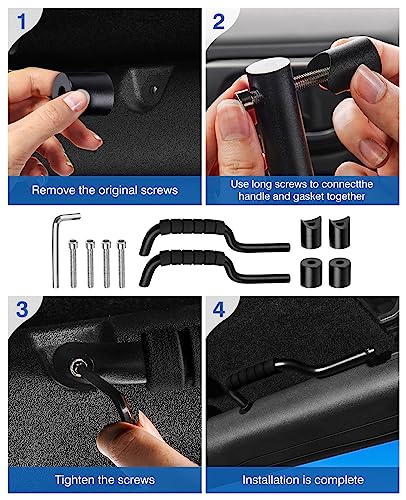 1

Remove the original screws

2

Use long screws to connectthe handle and gasket together

3

Tighten the screws

4

Installation is complete