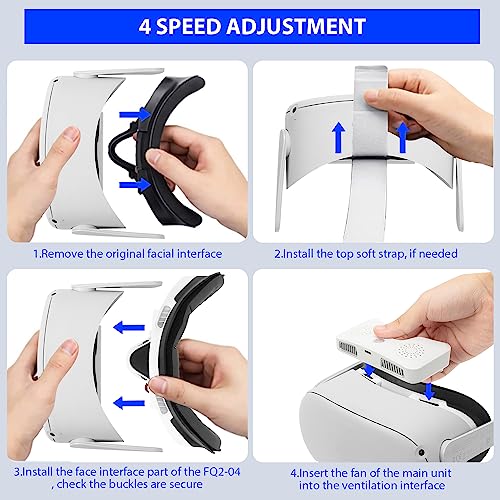 4 SPEED ADJUSTMENT

1.Remove the original facial interface

2.Install the top soft strap, if needed

3.Install the face interface part of the FQ2-04 , check the buckles are secure

4.Insert the fan of the main unit into the ventilation interface