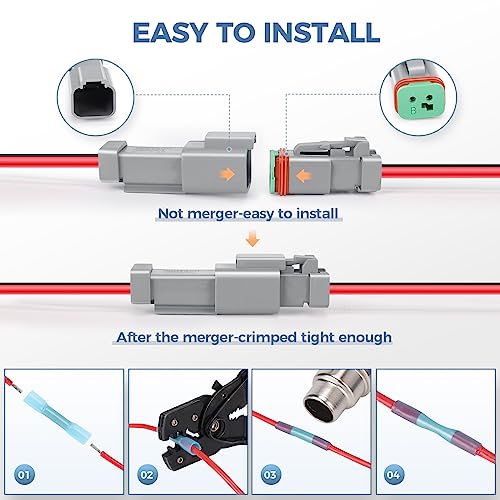 EASY TO INSTALL

B

Not merger-easy to install

After the merger-crimped tight enough

01

02

03

04