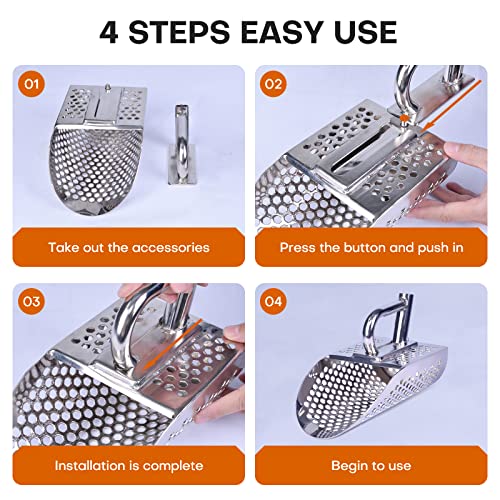 4 STEPS EASY USE

01

Take out the accessories

02

Press the button and push in

03

Installation is complete

04

Begin to use