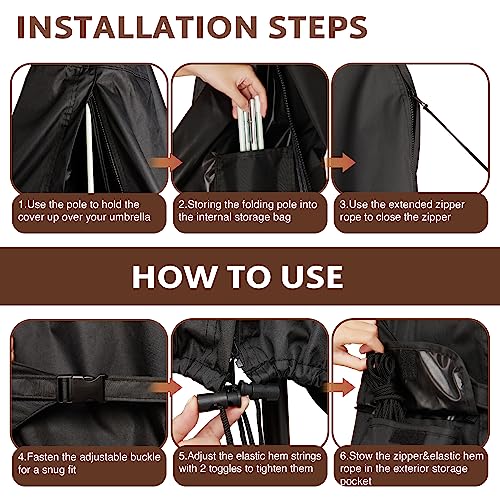 INSTALLATION STEPS

1.Use the pole to hold the cover up over your umbrella

2.Storing the folding pole into the internal storage bag

3.Use the extended zipper rope to close the zipper

HOW TO USE

4.Fasten the adjustable buckle for a snug fit

5.Adjust the elastic hem strings with 2 toggles to tighten them

6.Stow the zipper&elastic hem rope in the exterior storage pocket