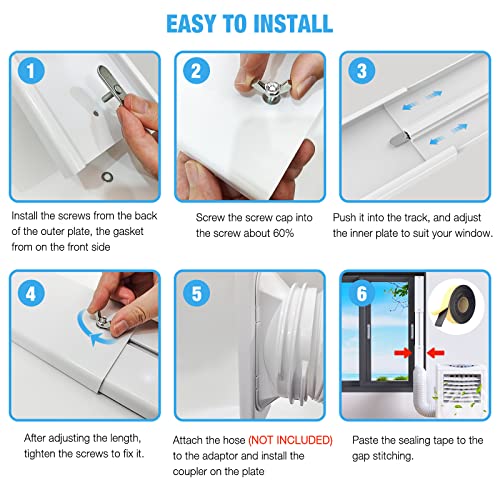 EASY TO INSTALL

1

Install the screws from the back of the outer plate, the gasket from on the front side

2

Screw the screw cap into the screw about 60%

3

Push it into the track, and adjust the inner plate to suit your window.

4

After adjusting the length, tighten the screws to fix it.

5

Attach the hose (NOT INCLUDED) to the adaptor and install the coupler on the plate

6

Paste the sealing tape to the gap stitching.