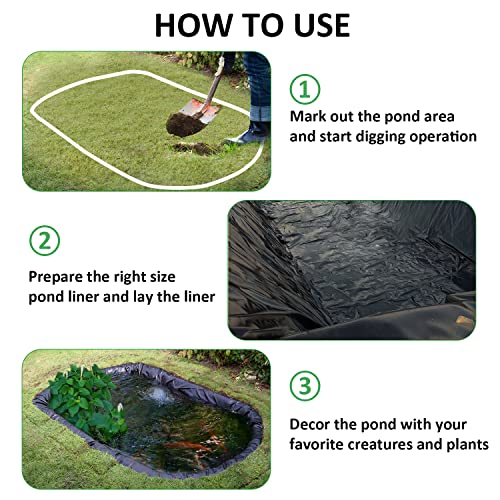 HOW TO USE

1

Mark out the pond area and start digging operation

2

Prepare the right size pond liner and lay the liner

3

Decor the pond with your favorite creatures and plants