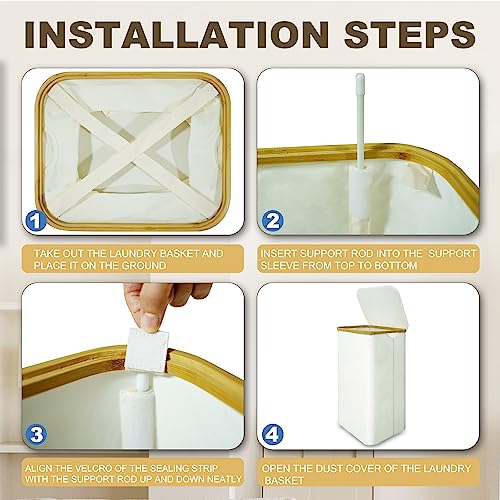 INSTALLATION STEPS

1

TAKE OUT THE LAUNDRY BASKET AND PLACE IT ON THE GROUND

2

INSERT SUPPORT ROD INTO THE SUPPORT SLEEVE FROM TOP TO BOTTOM

3

ALIGN THE VELCRO OF THE SEALING STRIP WITH THE SUPPORT ROD UP AND DOWN NEATLY

4

OPEN THE DUST COVER OF THE LAUNDRY BASKET