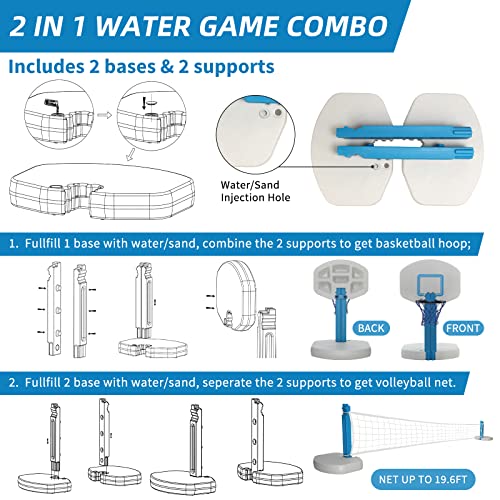 2 IN 1 WATER GAME COMBO

Includes 2 bases & 2 supports

Water/Sand Injection Hole

1. Fullfill 1 base with water/sand, combine the 2 supports to get basketball hoop;

BACK

FRONT

2. Fullfill 2 base with water/sand, seperate the 2 supports to get volleyball net.

NET UP TO 19.6FT