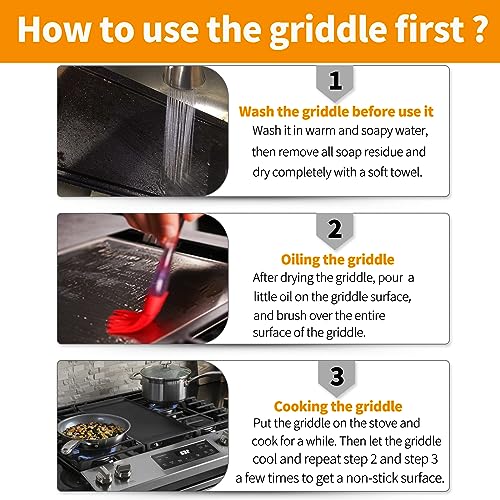 How to use the griddle first ?

1

Wash the griddle before use it

Wash it in warm and soapy water, then remove all soap residue and dry completely with a soft towel.

2

Oiling the griddle

After drying the griddle, pour a little oil on the griddle surface, and brush over the entire surface of the griddle.

3

Cooking the griddle

Put the griddle on the stove and cook for a while. Then let the griddle cool and repeat step 2 and step 3 a few times to get a non-stick surface.