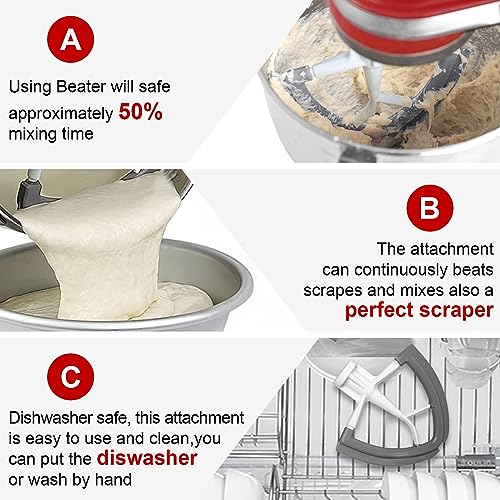 A

Using Beater will safe approximately 50% mixing time

B

The attachment can continuously beats scrapes and mixes also a perfect scraper

C

Dishwasher safe, this attachment is easy to use and clean,you can put the diswasher or wash by hand