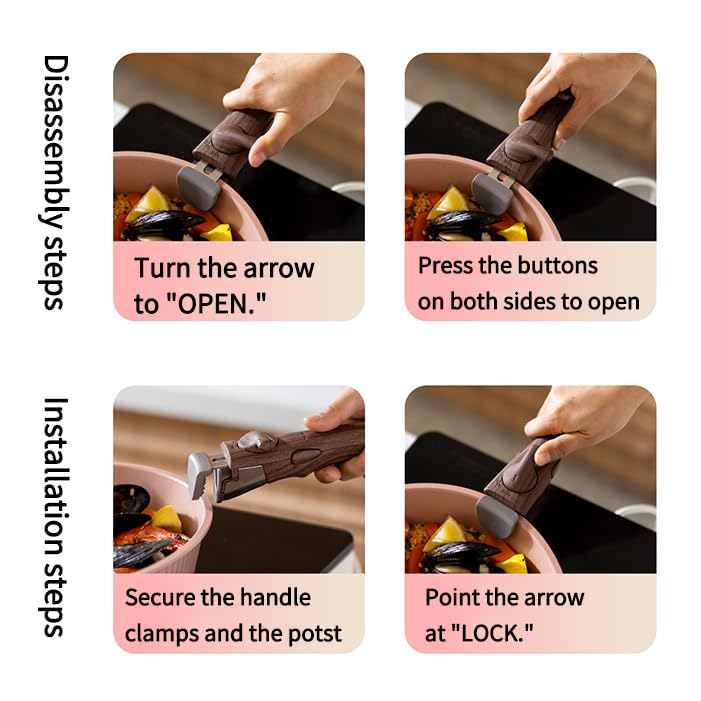 Disassembly steps

Turn the arrow to "OPEN."

Press the buttons on both sides to open

Installation steps

Secure the handle clamps and the potst

Point the arrow at "LOCK."