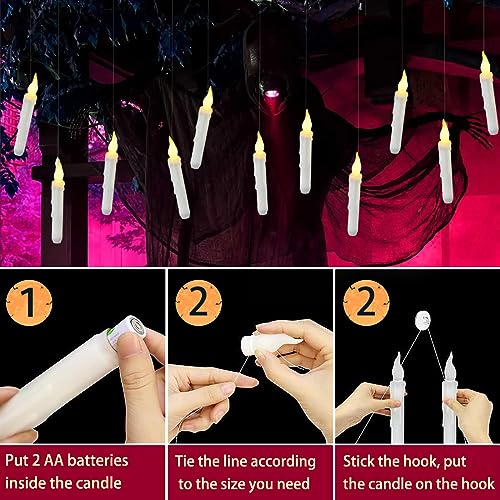 1

Put 2 AA batteries inside the candle

2

Tie the line according to the size you need

2

Stick the hook, put the candle on the hook