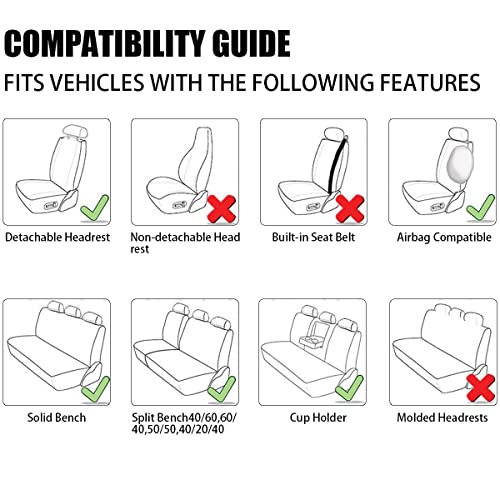 COMPATIBILITY GUIDE

FITS VEHICLES WITH THE FOLLOWING FEATURES

Detachable Headrest

Non-detachable Head rest

Built-in Seat Belt

Airbag Compatible

Solid Bench

Split Bench40/60,60/40,50/50,40/20/40

Cup Holder

Molded Headrests