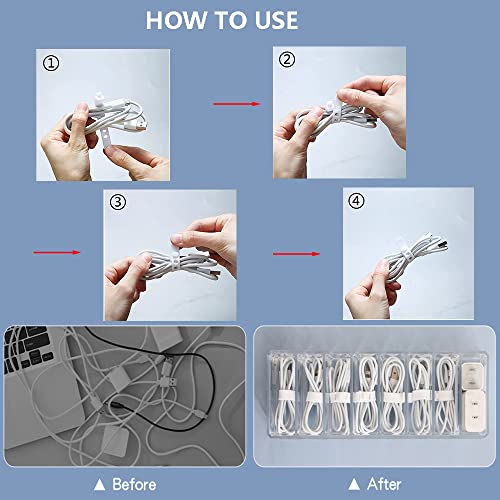 HOW TO USE

①

②

③

④

▲ Before

▲ After