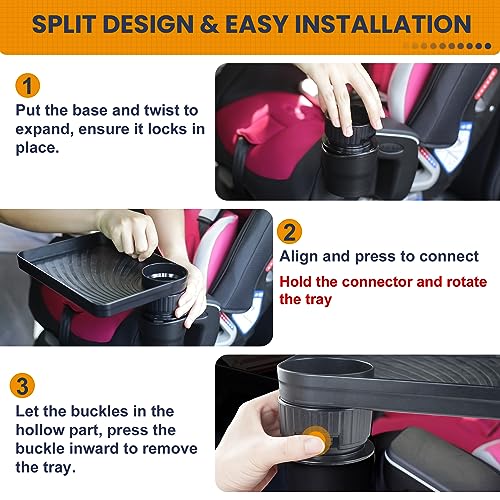 SPLIT DESIGN & EASY INSTALLATION

1

Put the base and twist to expand, ensure it locks in place.

2

Align and press to connect

Hold the connector and rotate the tray

3

Let the buckles in the hollow part, press the buckle inward to remove the tray.