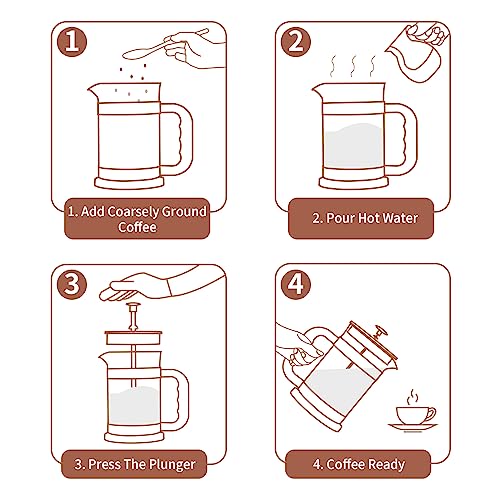 1

1. Add Coarsely Ground Coffee

2

2. Pour Hot Water

3

3. Press The Plunger

4

4. Coffee Ready