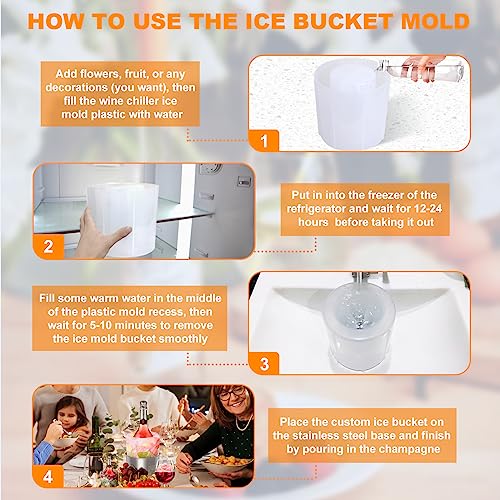 HOW TO USE THE ICE BUCKET MOLD

Add flowers, fruit, or any decorations (you want), then fill the wine chiller ice mold plastic with water

1

2

Put in into the freezer of the refrigerator and wait for 12-24 hours before taking it out

Fill some warm water in the middle of the plastic mold recess, then wait for 5-10 minutes to remove the ice mold bucket smoothly

3

4

Place the custom ice bucket on the stainless steel base and finish by pouring in the champagne