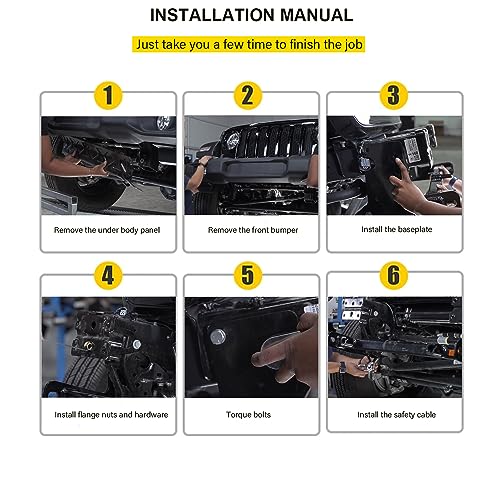 INSTALLATION MANUAL

Just take you a few time to finish the job

1

Remove the under body panel

2

Remove the front bumper

3

Install the baseplate

4

Install flange nuts and hardware

5

Torque bolts

6

Install the safety cable