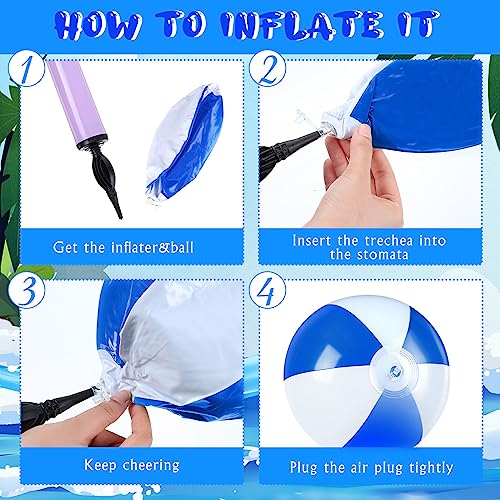 HOW TO INFLATE IT

1

Get the inflater&ball

2

Insert the trechea into the stomata

3

Keep cheering

4

Plug the air plug tightly