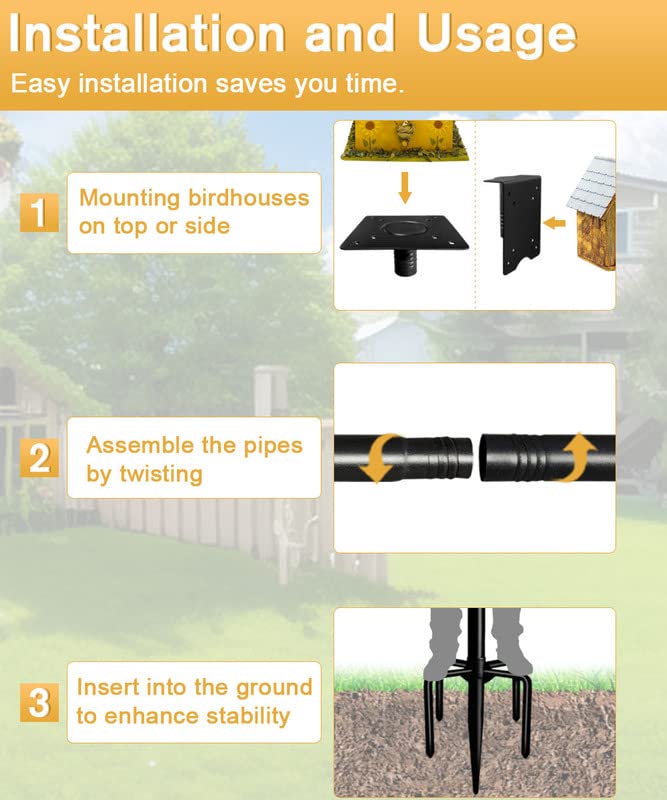 Installation and Usage
Easy installation saves you time.

1 Mounting birdhouses on top or side

2 Assemble the pipes by twisting

3 Insert into the ground to enhance stability