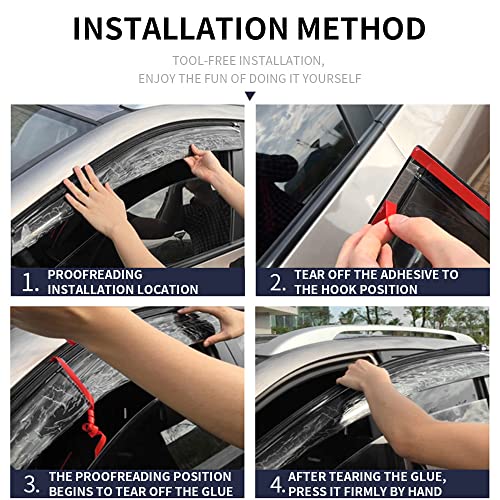 INSTALLATION METHOD

TOOL-FREE INSTALLATION,
ENJOY THE FUN OF DOING IT YOURSELF

1. PROOFREADING INSTALLATION LOCATION

2. TEAR OFF THE ADHESIVE TO THE HOOK POSITION

3. THE PROOFREADING POSITION BEGINS TO TEAR OFF THE GLUE

4. AFTER TEARING THE GLUE, PRESS IT FIRMLY BY HAND