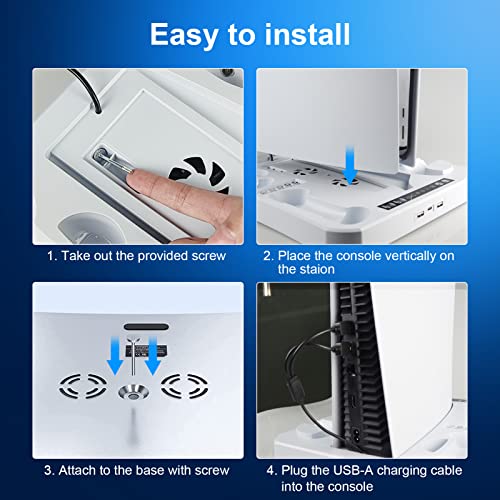 Easy to install

1. Take out the provided screw

2. Place the console vertically on the staion

3. Attach to the base with screw

4. Plug the USB-A charging cable into the console