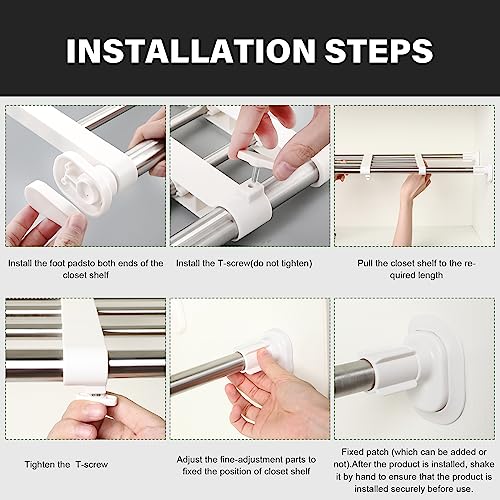 INSTALLATION STEPS

Install the foot padsto both ends of the closet shelf

Install the T-screw(do not tighten)

Pull the closet shelf to the required length

Tighten the T-screw

Adjust the fine-adjustment parts to fixed the position of closet shelf

Fixed patch (which can be added or not).After the product is installed, shake it by hand to ensure that the product is installed securely before use.