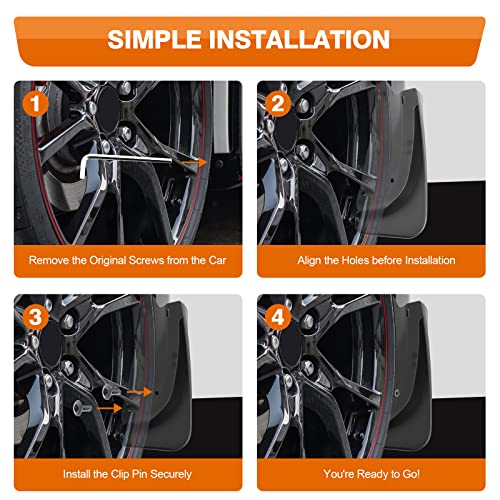 SIMPLE INSTALLATION

1

Remove the Original Screws from the Car

2

Align the Holes before Installation

3

Install the Clip Pin Securely

4

You're Ready to Go!