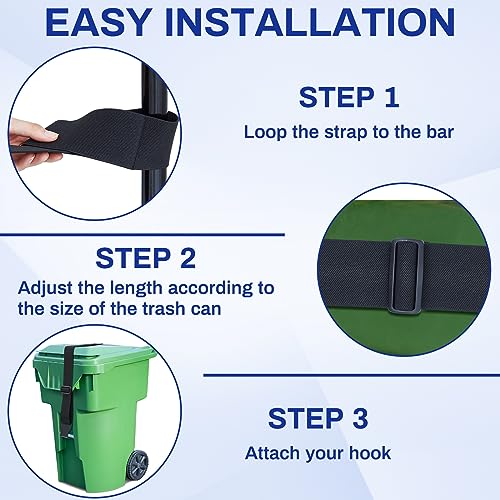 EASY INSTALLATION

STEP 1
Loop the strap to the bar

STEP 2
Adjust the length according to the size of the trash can

STEP 3
Attach your hook