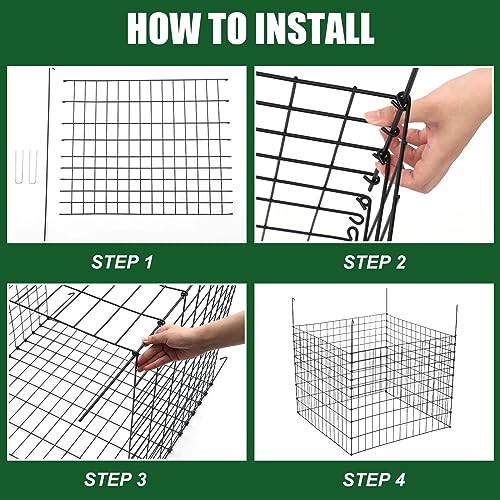 HOW TO INSTALL

STEP 1

STEP 2

STEP 3

STEP 4