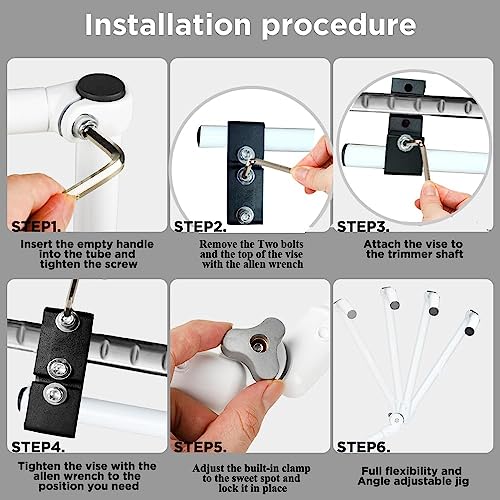 Installation procedure

STEP1.
Insert the empty handle into the tube and tighten the screw

STEP2.
Remove the Two bolts and the top of the vise with the allen wrench

STEP3.
Attach the vise to the trimmer shaft

STEP4.
Tighten the vise with the allen wrench to the position you need

STEP5.
Adjust the built-in clamp to the sweet spot and lock it in place

STEP6.
Full flexibility and Angle adjustable jig