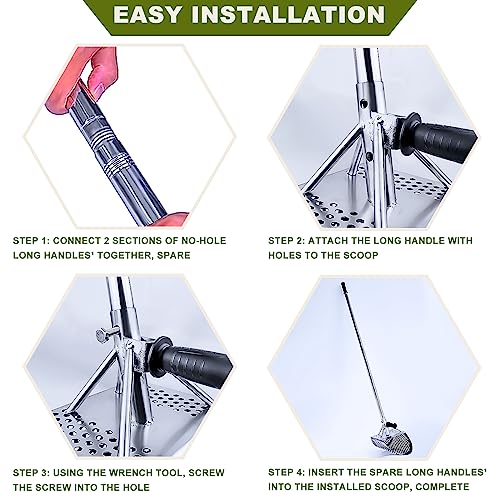 EASY INSTALLATION

STEP 1: CONNECT 2 SECTIONS OF NO-HOLE LONG HANDLES' TOGETHER, SPARE

STEP 2: ATTACH THE LONG HANDLE WITH HOLES TO THE SCOOP

STEP 3: USING THE WRENCH TOOL, SCREW THE SCREW INTO THE HOLE

STEP 4: INSERT THE SPARE LONG HANDLES' INTO THE INSTALLED SCOOP, COMPLETE