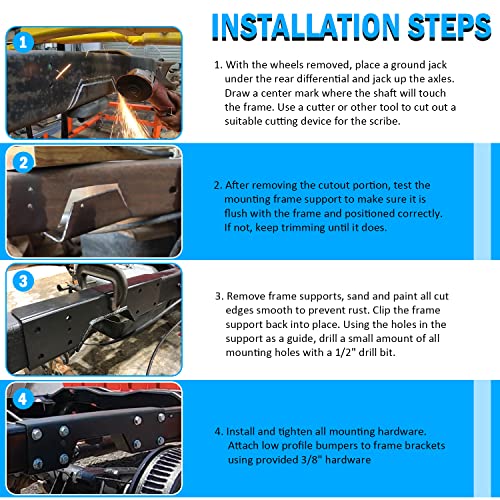 INSTALLATION STEPS

1

1. With the wheels removed, place a ground jack under the rear differential and jack up the axles. Draw a center mark where the shaft will touch the frame. Use a cutter or other tool to cut out a suitable cutting device for the scribe.

2

2. After removing the cutout portion, test the mounting frame support to make sure it is flush with the frame and positioned correctly. If not, keep trimming until it does.

3

3. Remove frame supports, sand and paint all cut edges smooth to prevent rust. Clip the frame support back into place. Using the holes in the support as a guide, drill a small amount of all mounting holes with a 1/2" drill bit.

4

4. Install and tighten all mounting hardware. Attach low profile bumpers to frame brackets using provided 3/8" hardware