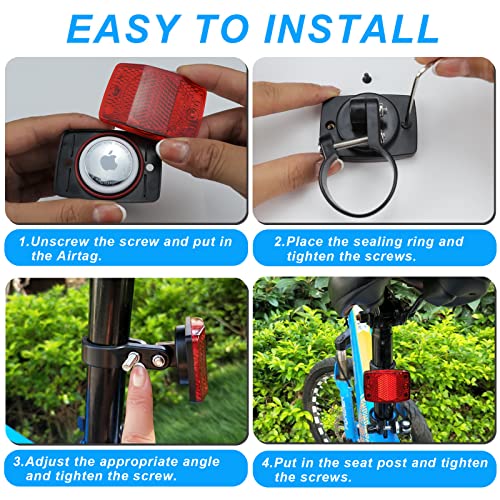 EASY TO INSTALL

1.Unscrew the screw and put in the Airtag.

2.Place the sealing ring and tighten the screws.

3.Adjust the appropriate angle and tighten the screw.

4.Put in the seat post and tighten the screws.