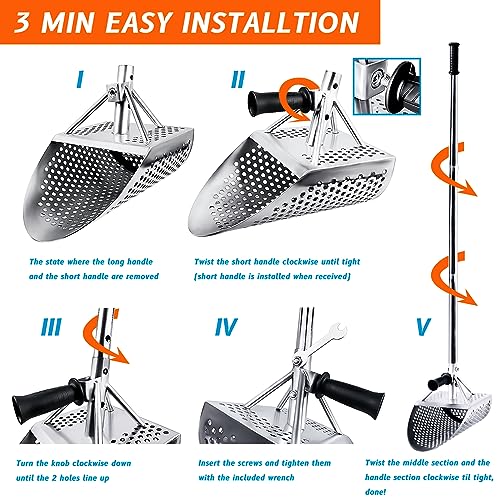 3 MIN EASY INSTALLTION

I

The state where the long handle and the short handle are removed

II

Twist the short handle clockwise until tight (short handle is installed when received)

III

Turn the knob clockwise down until the 2 holes line up

IV

Insert the screws and tighten them with the included wrench

V

Twist the middle section and the handle section clockwise til tight, done!